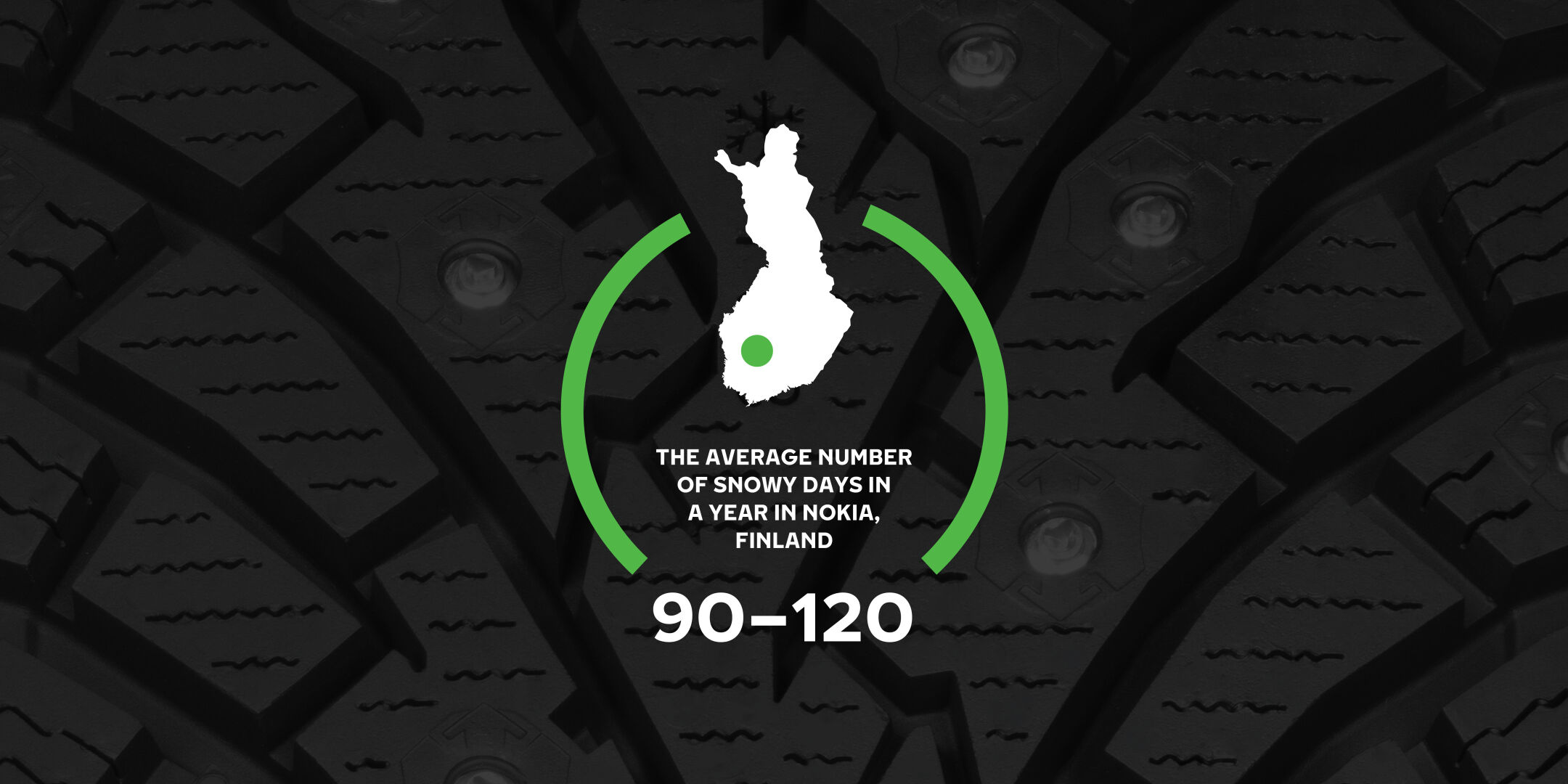 THE AVERAGE NUMBER OF SNOWY DAYS IN A YEAR IN NOKIA, FINLAND

90–120