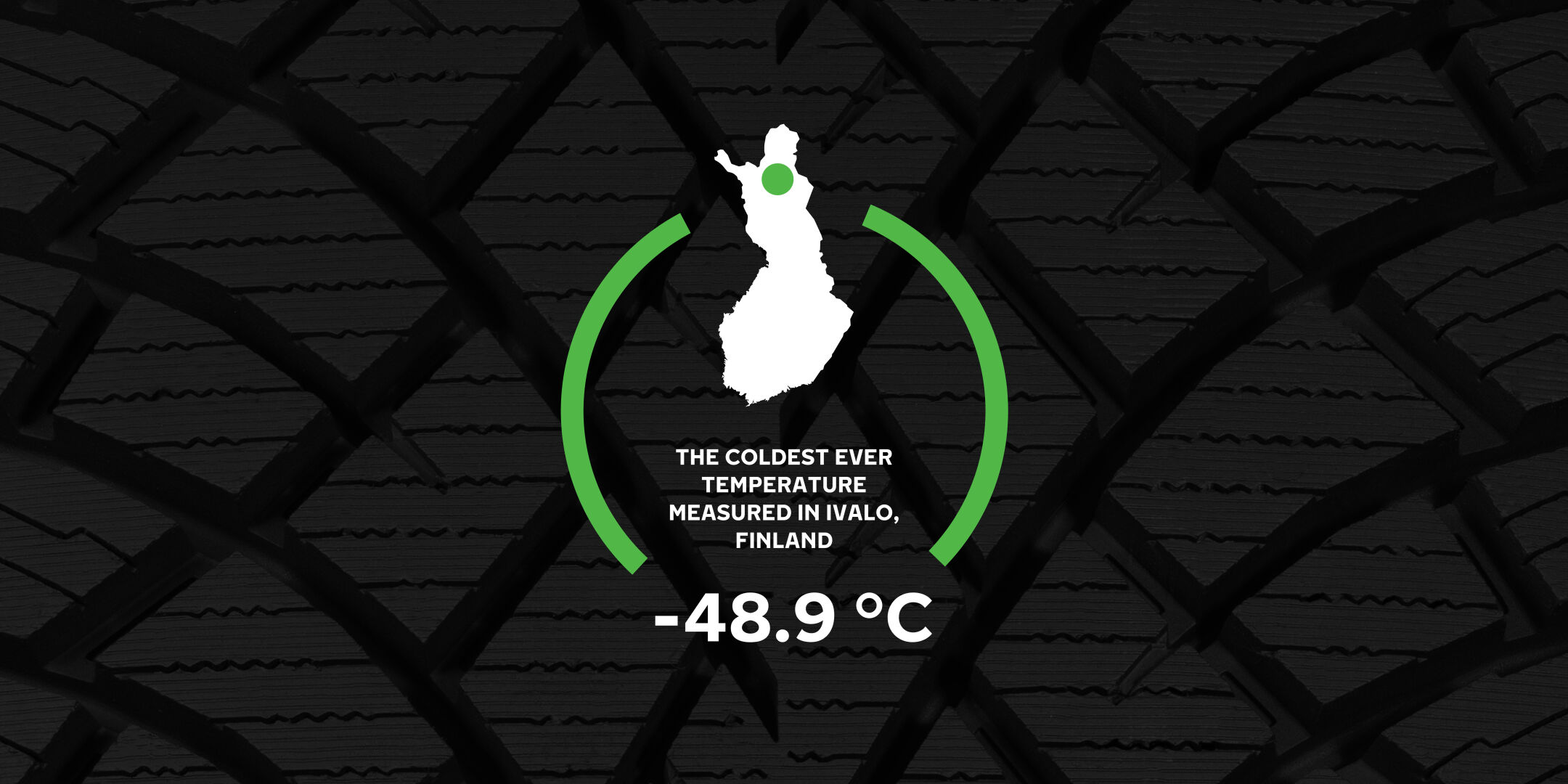 THE COLDEST EVER TEMPERATURE MEASURED IN IVALO, FINLAND

-48.9 °C