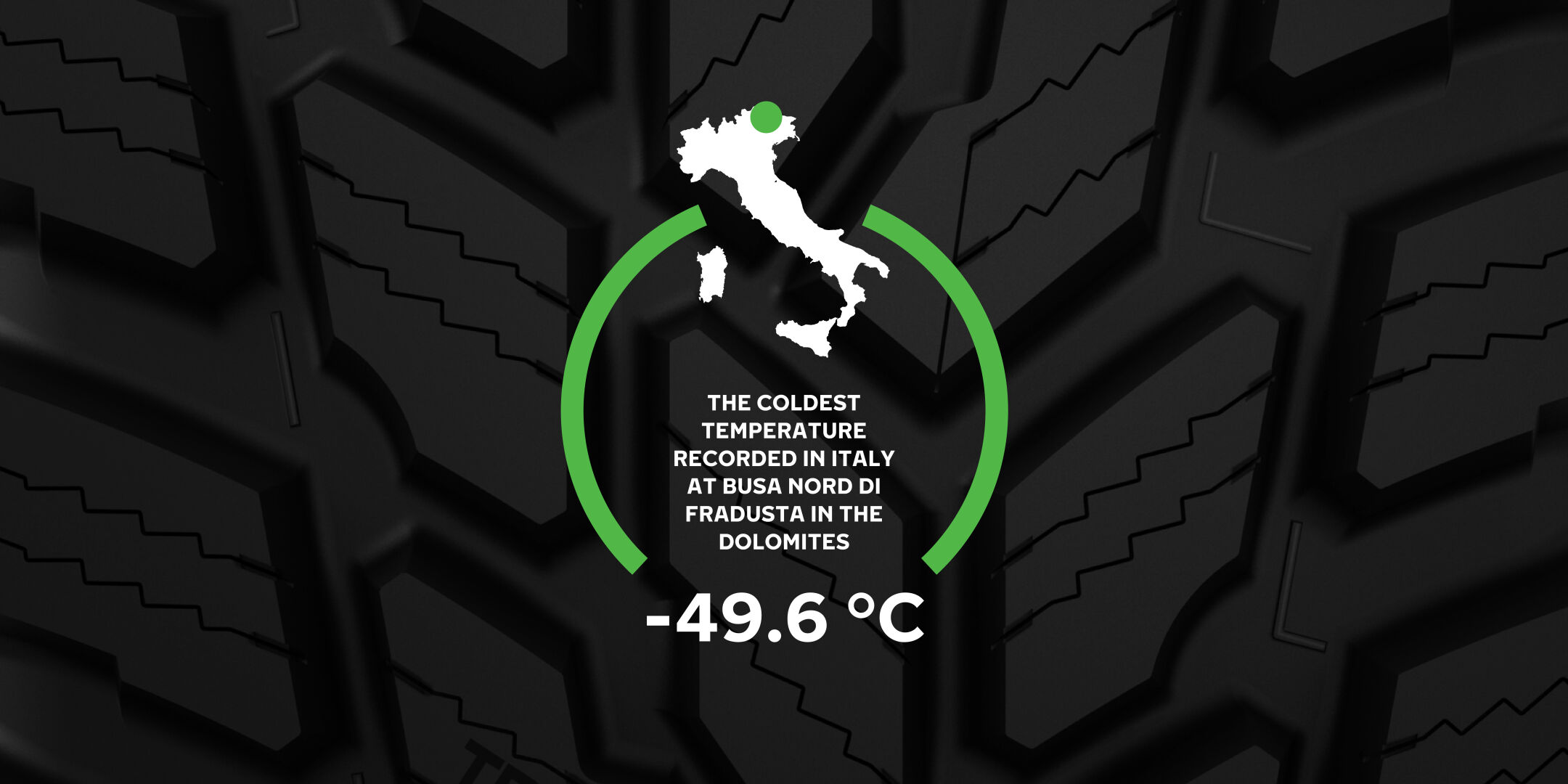 THE COLDEST TEMPERATURE RECORDED IN ITALY AT BUSA NORD DI FRADUSTA IN THE DOLOMITES

-49.6 °C