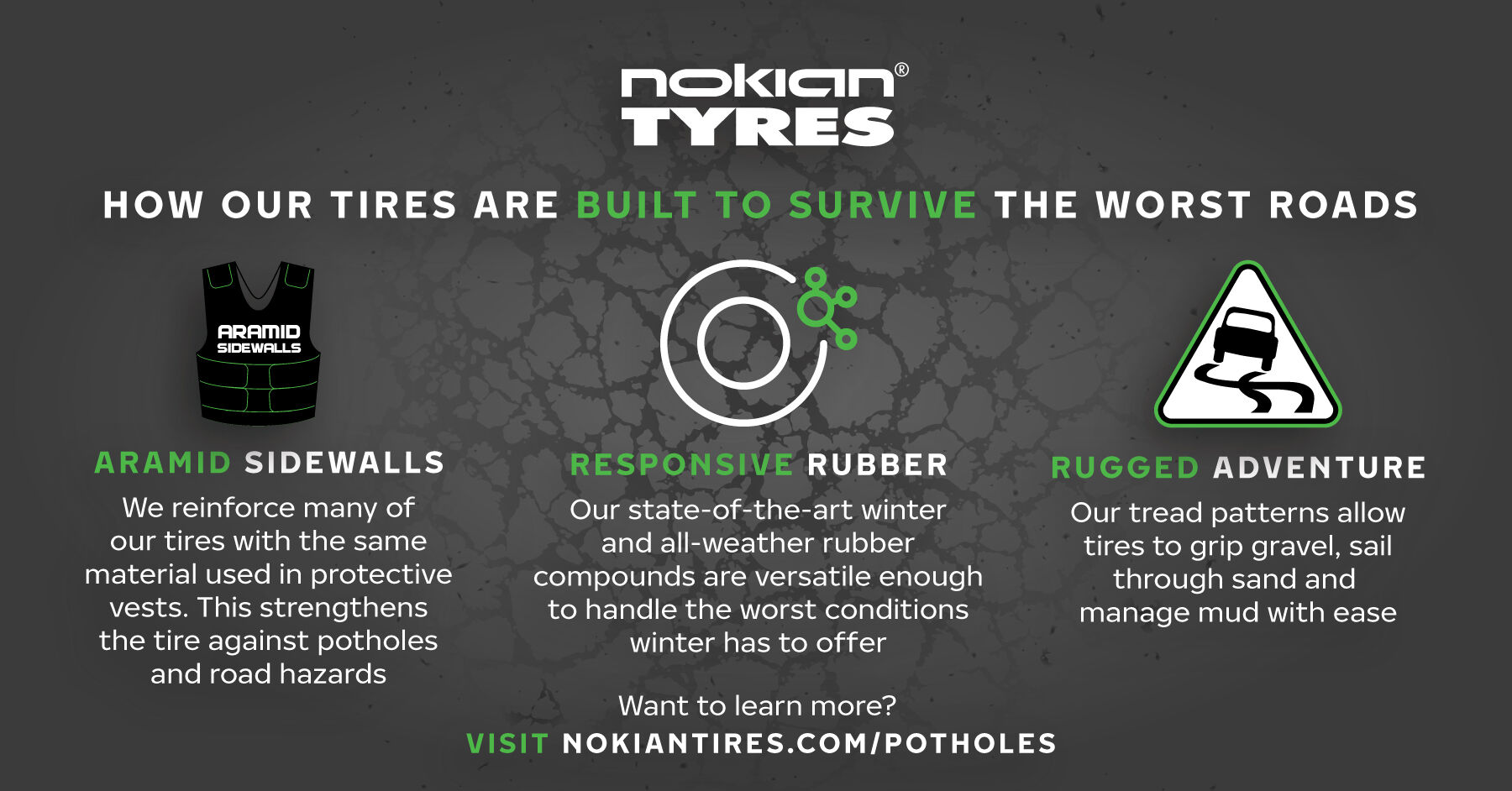 nokian®
TYRES

HOW OUR TIRES ARE BUILT TO SURVIVE THE WORST ROADS

ARAMID
SIDEWALLS

ARAMID SIDEWALLS

We reinforce many of our tires with the same material used in protective vests. This strengthens the tire against potholes and road hazards

RESPONSIVE RUBBER

Our state-of-the-art winter and all-weather rubber compounds are versatile enough to handle the worst conditions winter has to offer

RUGGED ADVENTURE

Our tread patterns allow tires to grip gravel, sail through sand and manage mud with ease

Want to learn more?
VISIT NOKIANTIRES.COM/POTHOLES